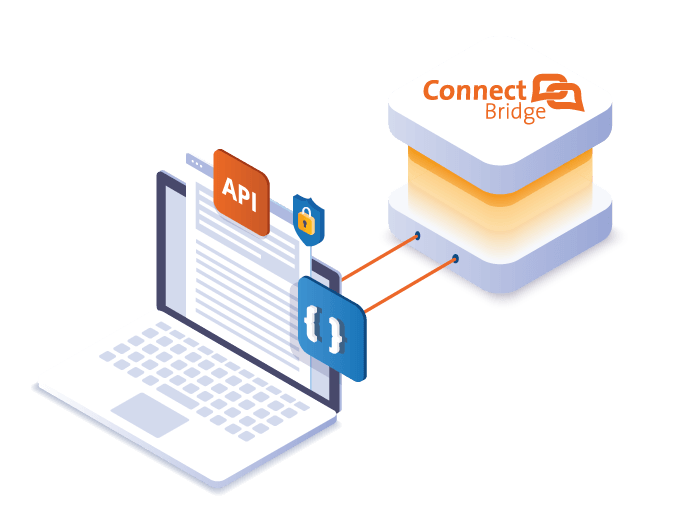 Connect
Bridge

API

{ }